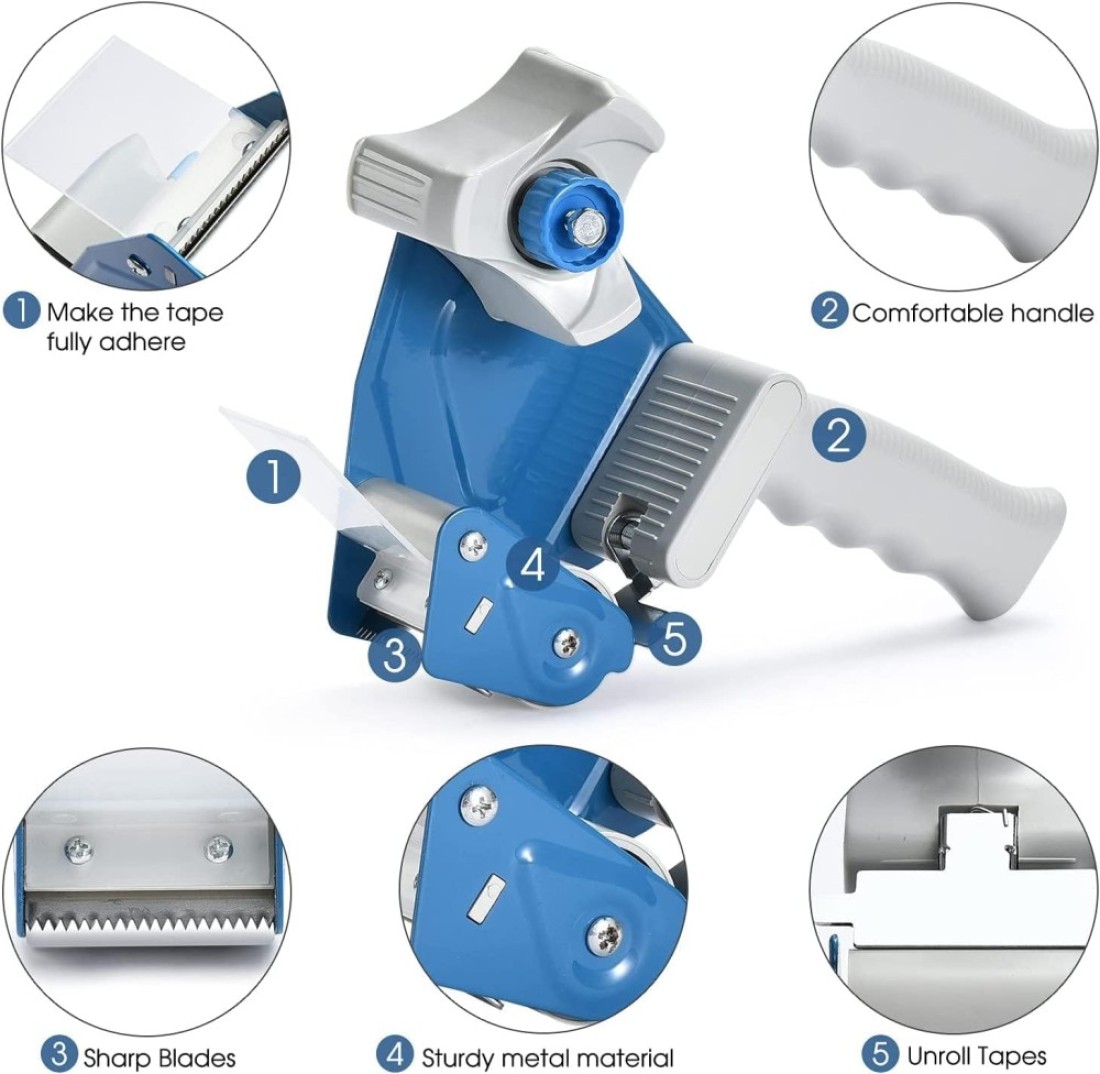 1 Make the tape fully adhere

2 Comfortable handle

1

2

4

3

5

3 Sharp Blades

4 Sturdy metal material

5 Unroll Tapes