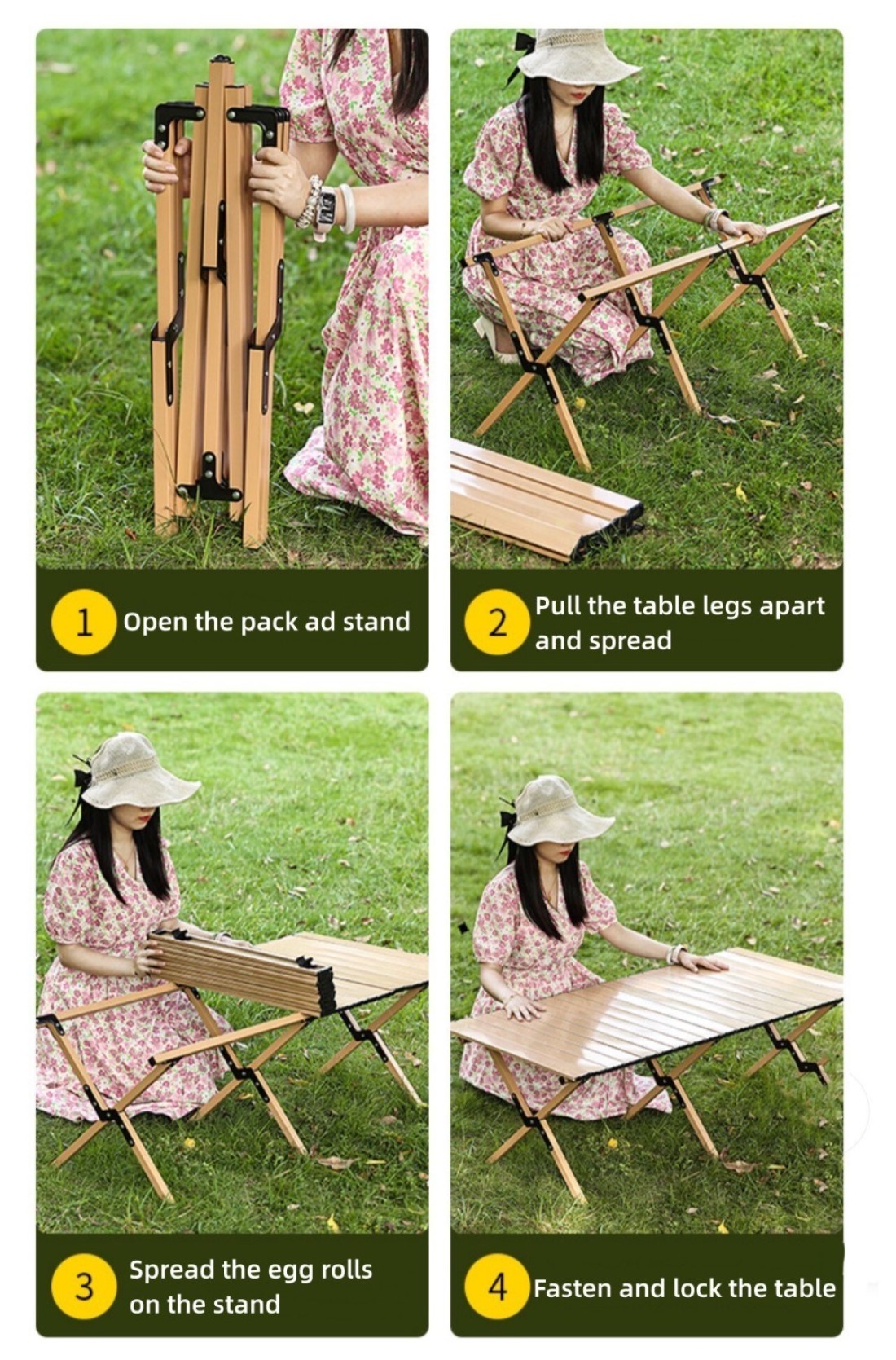 1 Open the pack ad stand

2 Pull the table legs apart and spread

3 Spread the egg rolls on the stand

4 Fasten and lock the table