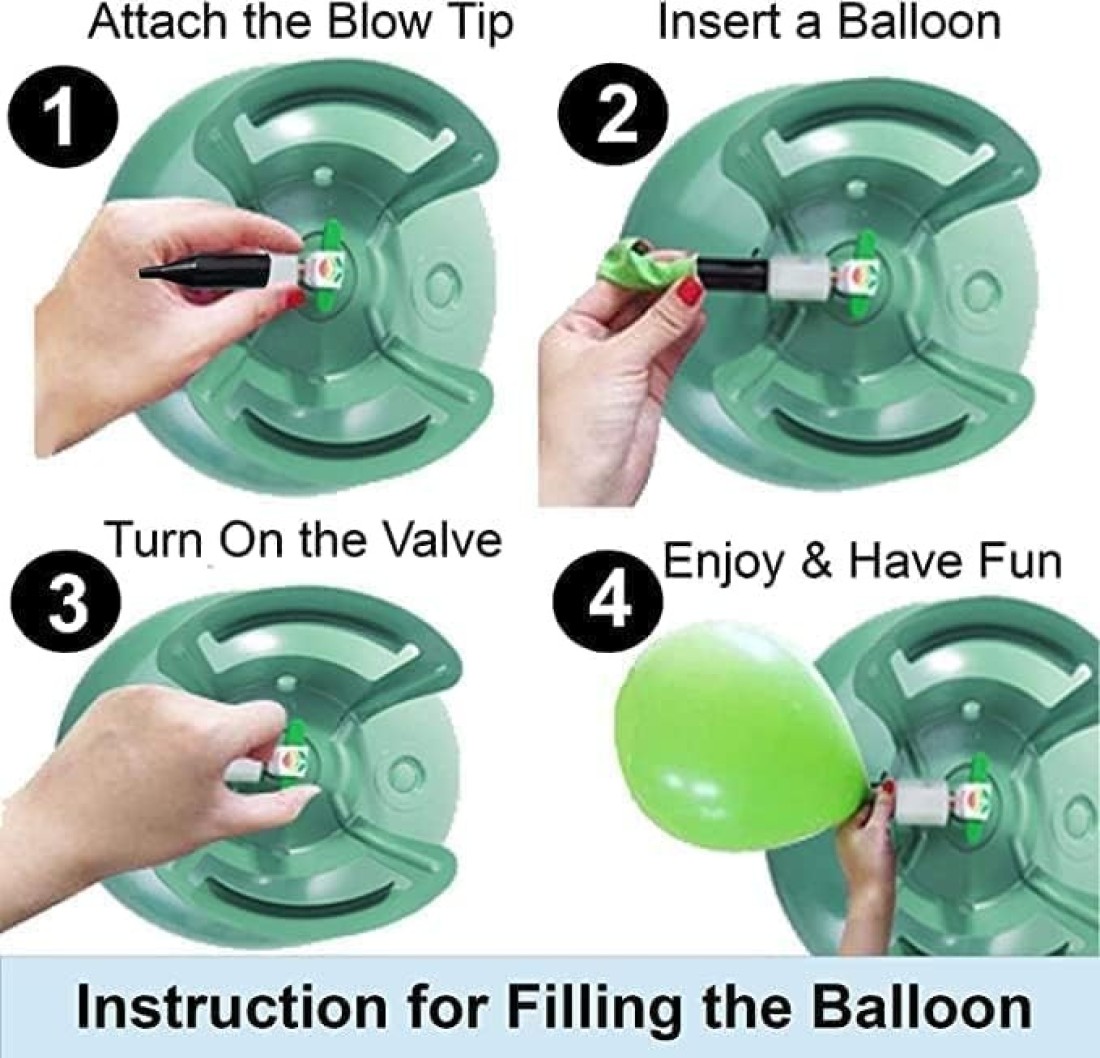 Attach the Blow Tip

1

Insert a Balloon

2

Turn On the Valve

3

Enjoy & Have Fun

4

Instruction for Filling the Balloon