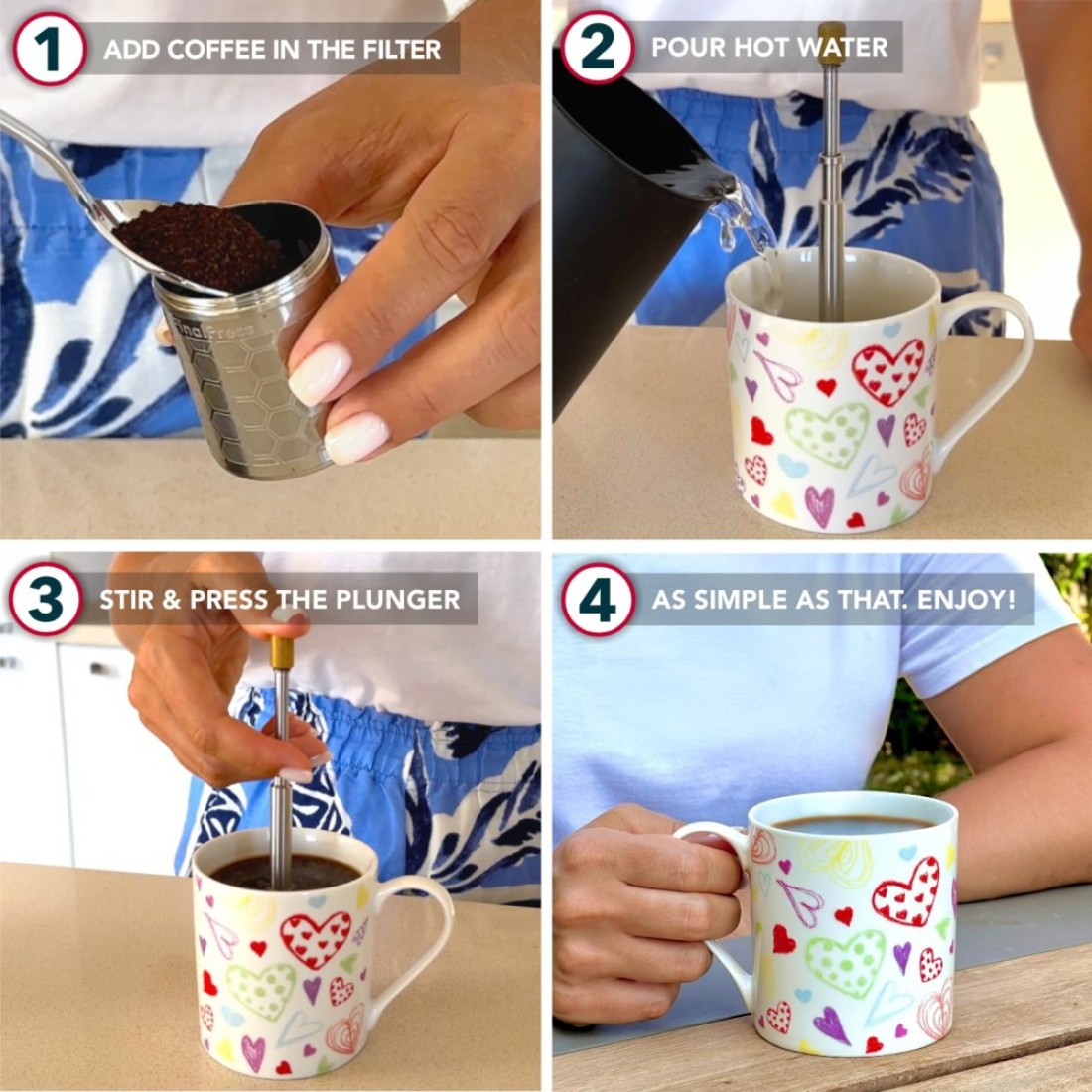 1 ADD COFFEE IN THE FILTER

FinalPress

2 POUR HOT WATER

3 STIR & PRESS THE PLUNGER

4 AS SIMPLE AS THAT. ENJOY!