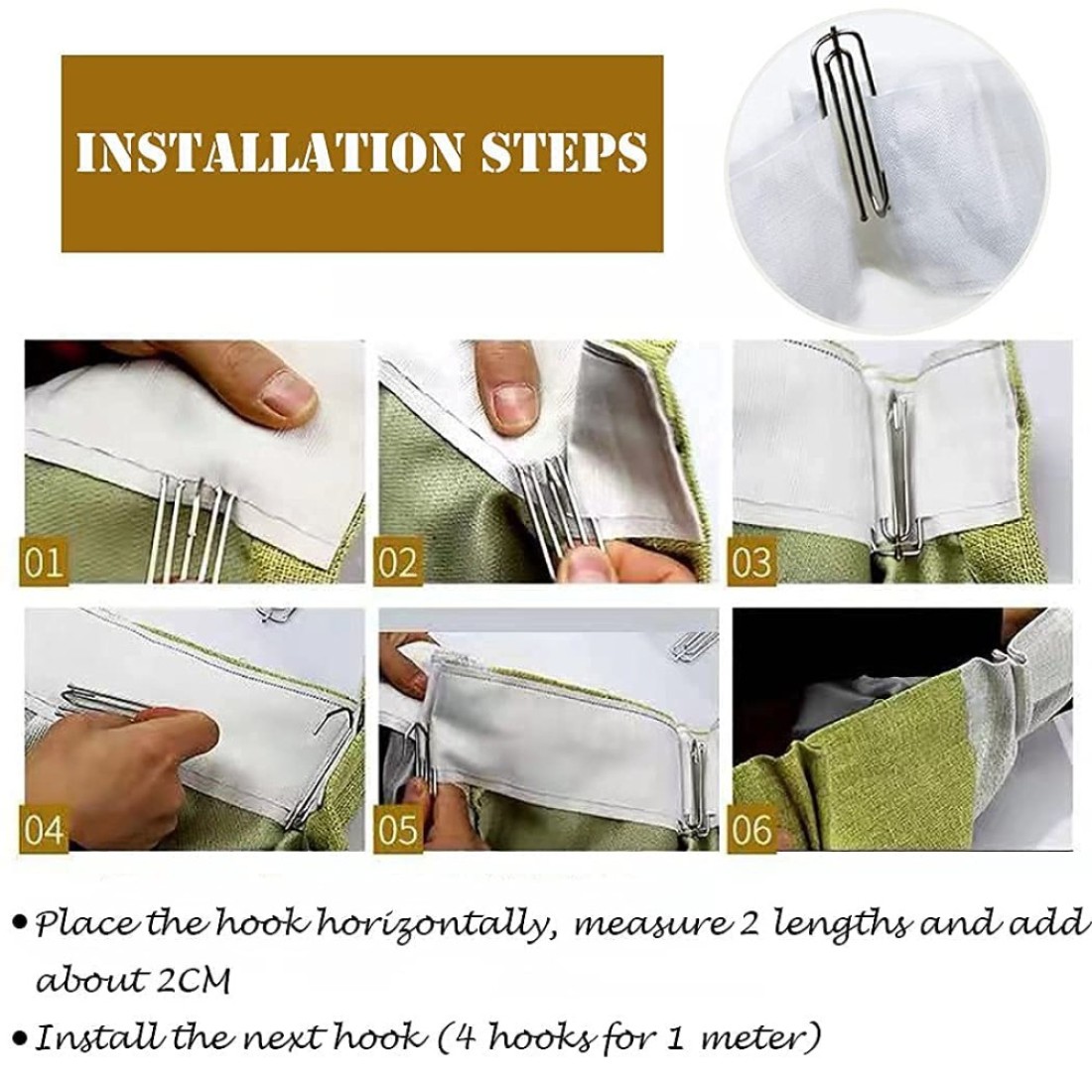 INSTALLATION STEPS

01

02

03

04

05

06

• Place the hook horizontally, measure 2 lengths and add about 2CM

• Install the next hook (4 hooks for 1 meter)