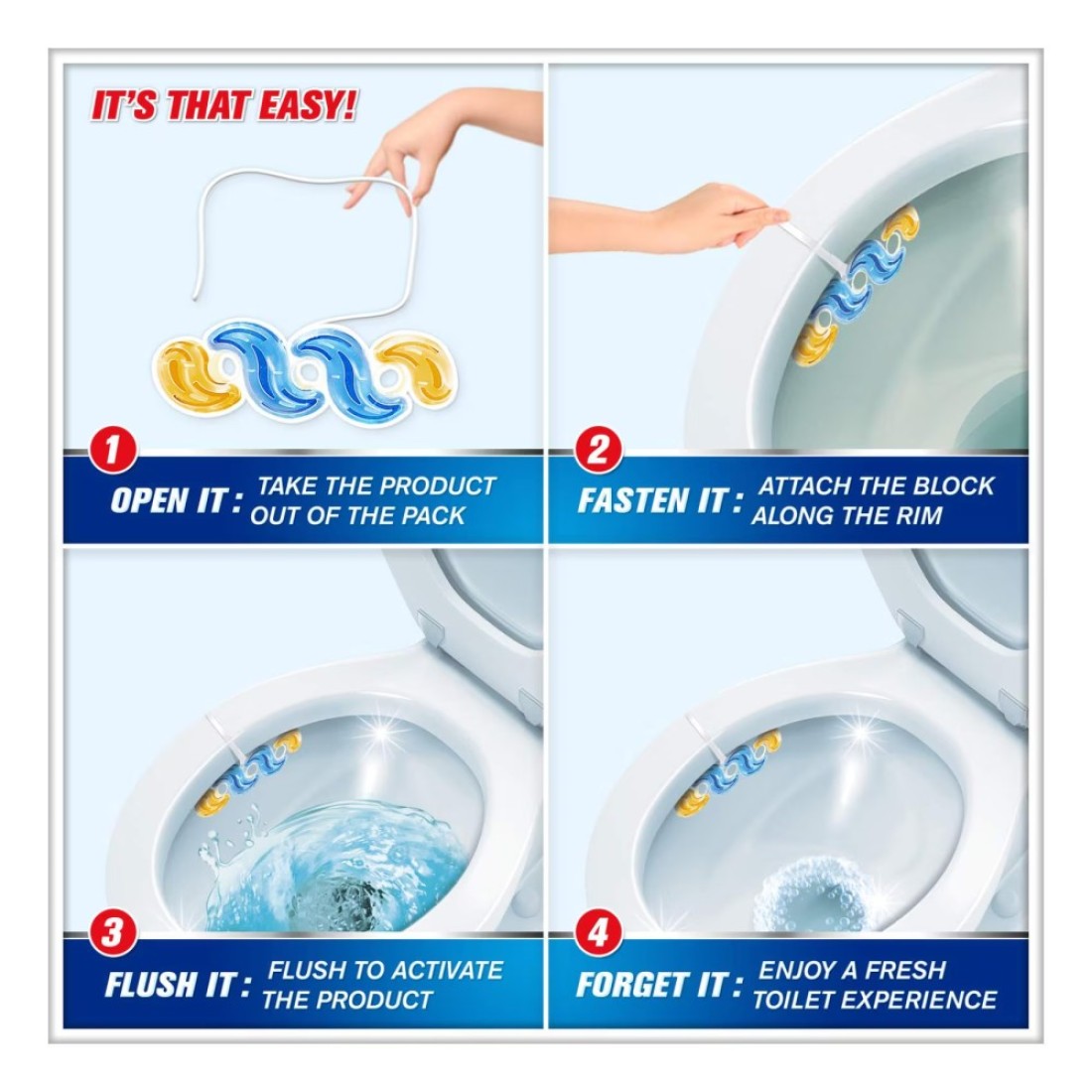 IT'S THAT EASY!

1
OPEN IT : TAKE THE PRODUCT OUT OF THE PACK

2
FASTEN IT : ATTACH THE BLOCK ALONG THE RIM

3
FLUSH IT : FLUSH TO ACTIVATE THE PRODUCT

4
FORGET IT : ENJOY A FRESH TOILET EXPERIENCE