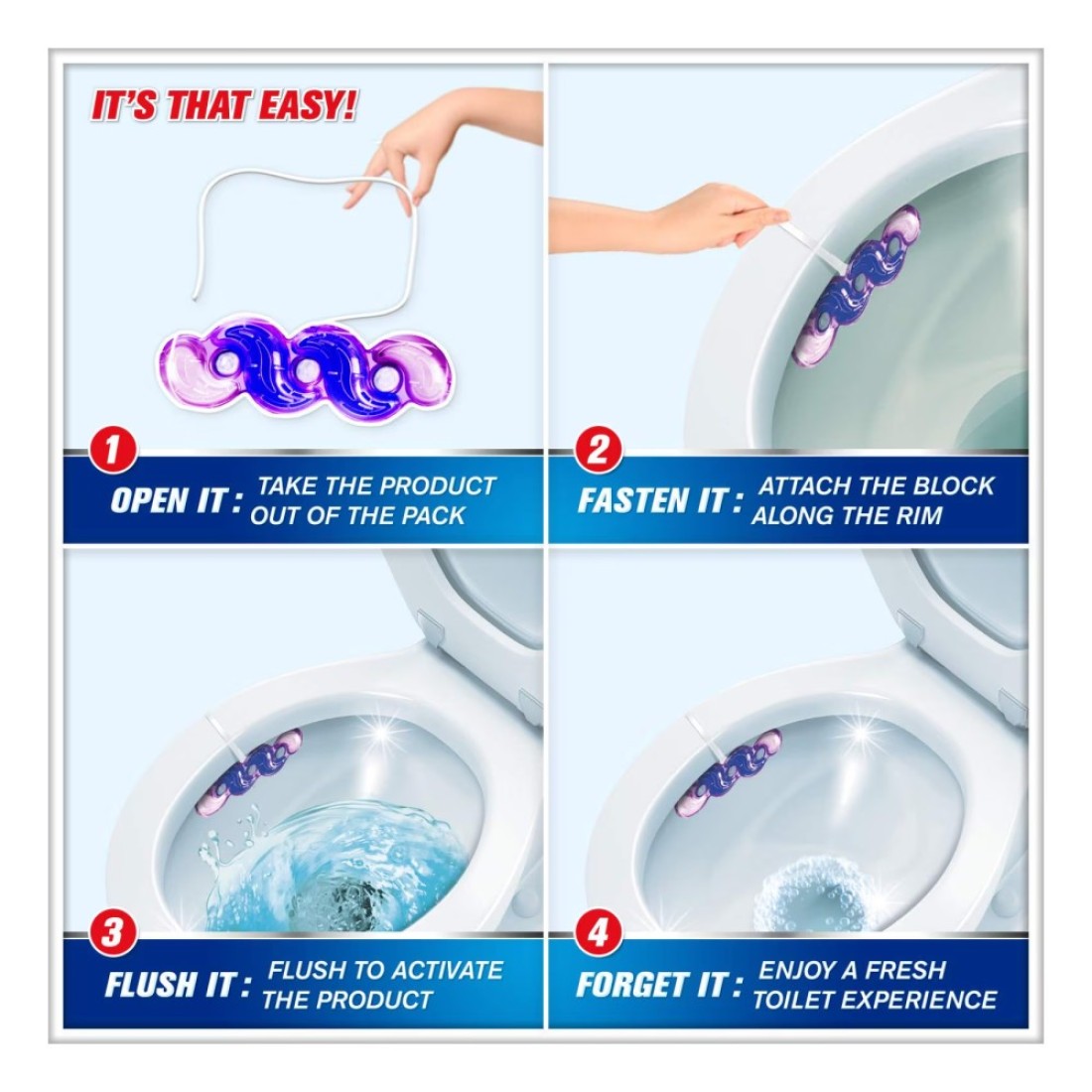 IT'S THAT EASY!

1
OPEN IT : TAKE THE PRODUCT OUT OF THE PACK

2
FASTEN IT : ATTACH THE BLOCK ALONG THE RIM

3
FLUSH IT : FLUSH TO ACTIVATE THE PRODUCT

4
FORGET IT : ENJOY A FRESH TOILET EXPERIENCE