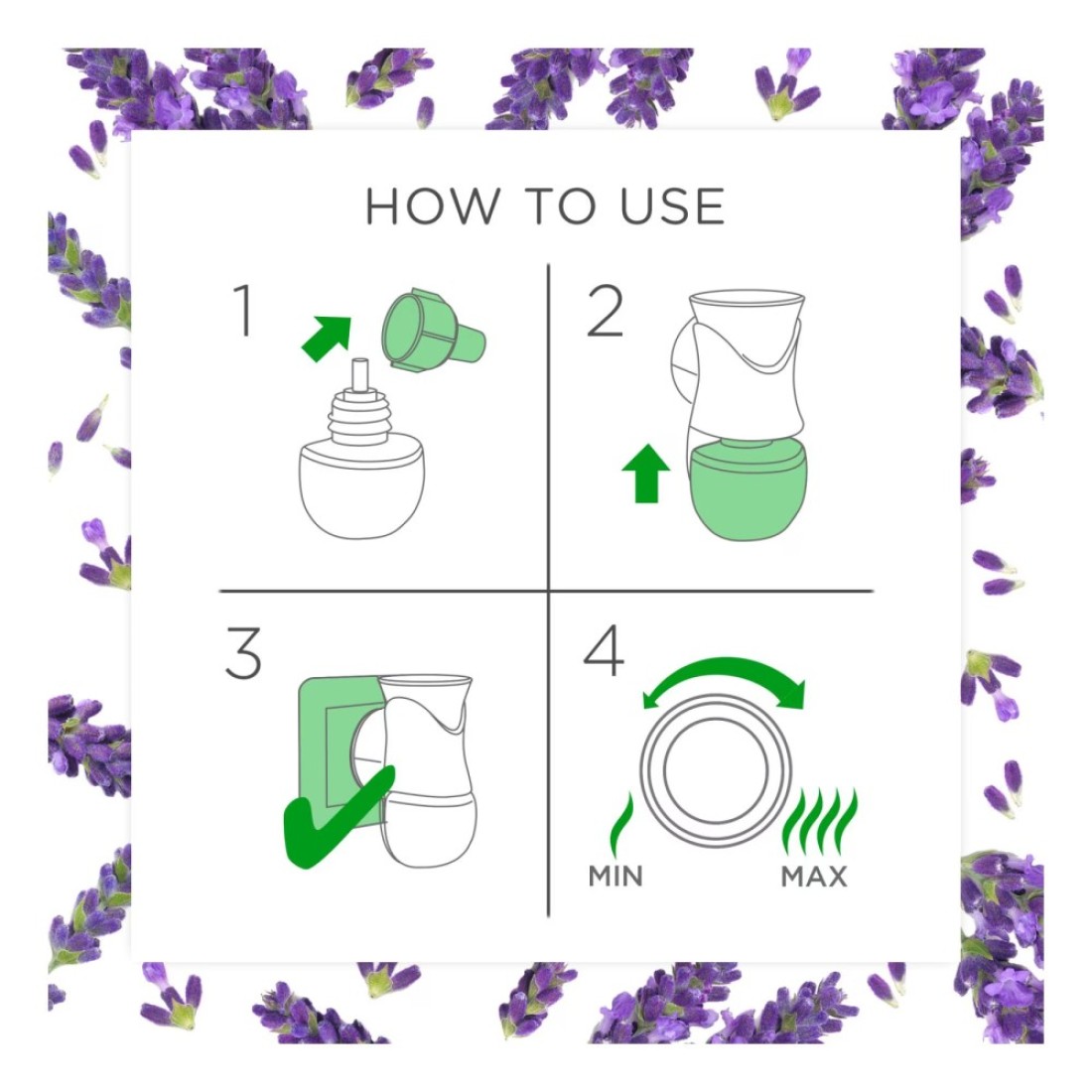 HOW TO USE

1

2

3

4

MIN

MAX