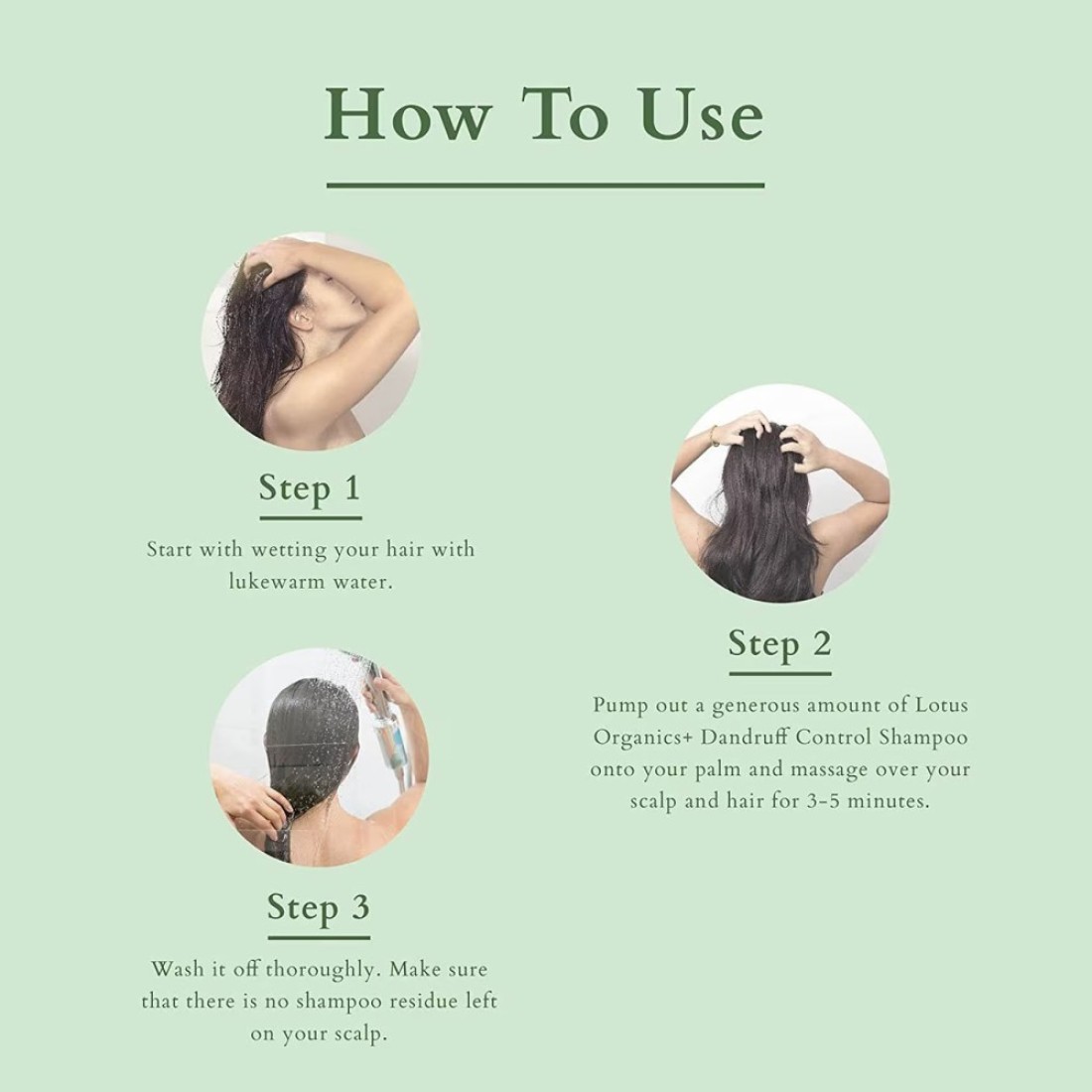 How To Use

Step 1

Start with wetting your hair with lukewarm water.

Step 2

Pump out a generous amount of Lotus Organics+ Dandruff Control Shampoo onto your palm and massage over your scalp and hair for 3-5 minutes.

Step 3

Wash it off thoroughly. Make sure that there is no shampoo residue left on your scalp.