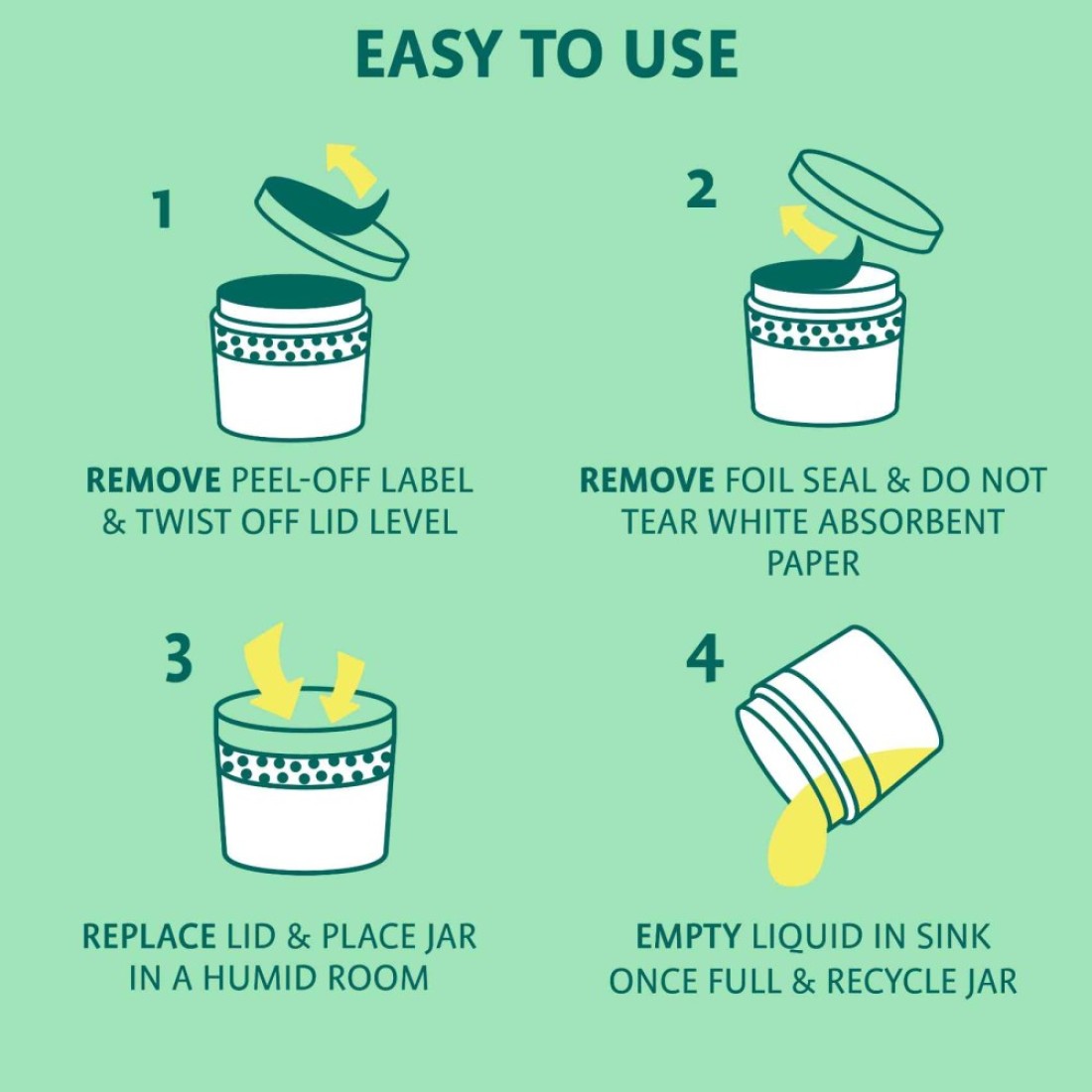 EASY TO USE

1

REMOVE PEEL-OFF LABEL & TWIST OFF LID LEVEL

2

REMOVE FOIL SEAL & DO NOT TEAR WHITE ABSORBENT PAPER

3

REPLACE LID & PLACE JAR IN A HUMID ROOM

4

EMPTY LIQUID IN SINK ONCE FULL & RECYCLE JAR