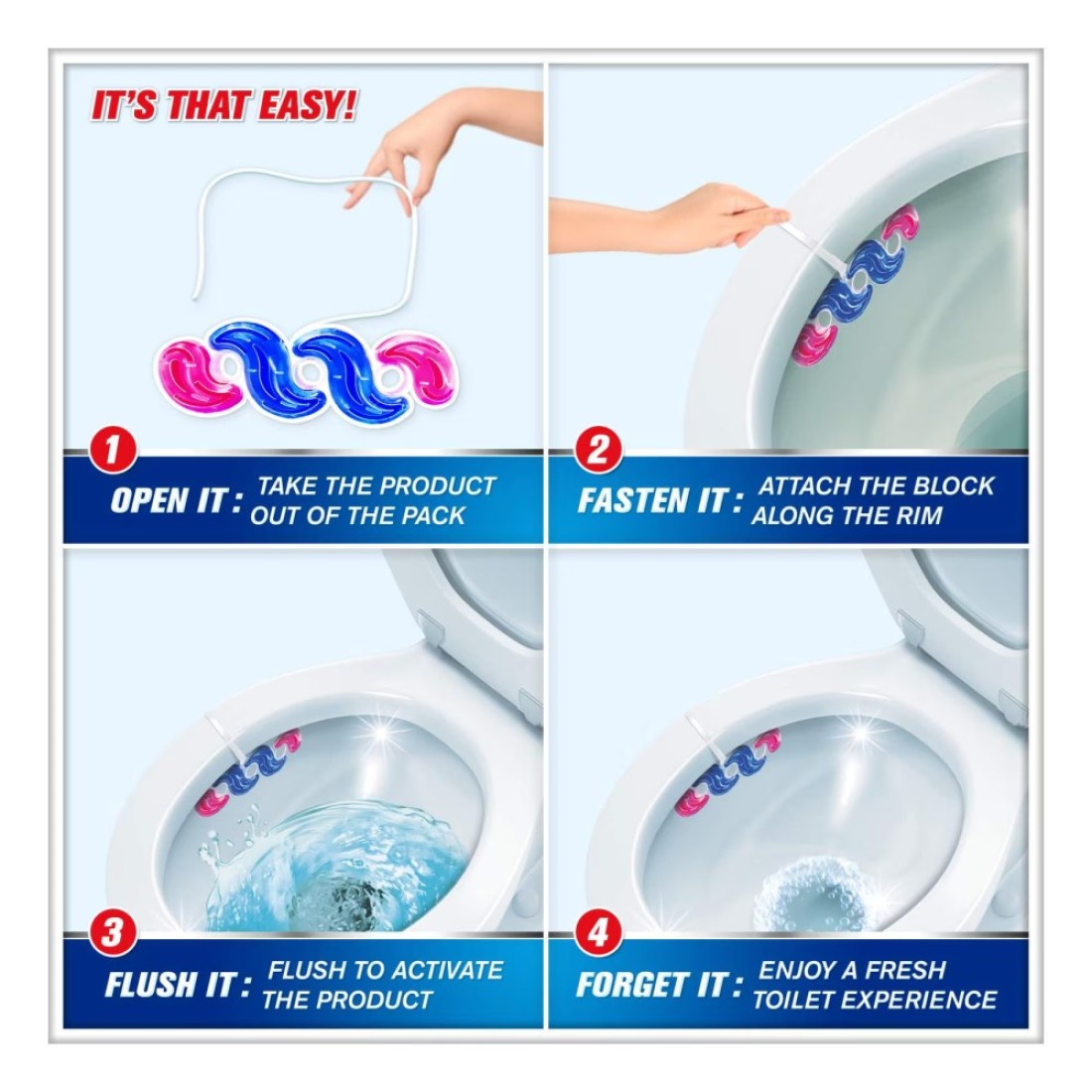 IT'S THAT EASY!

1
OPEN IT : TAKE THE PRODUCT OUT OF THE PACK

2
FASTEN IT : ATTACH THE BLOCK ALONG THE RIM

3
FLUSH IT : FLUSH TO ACTIVATE THE PRODUCT

4
FORGET IT : ENJOY A FRESH TOILET EXPERIENCE