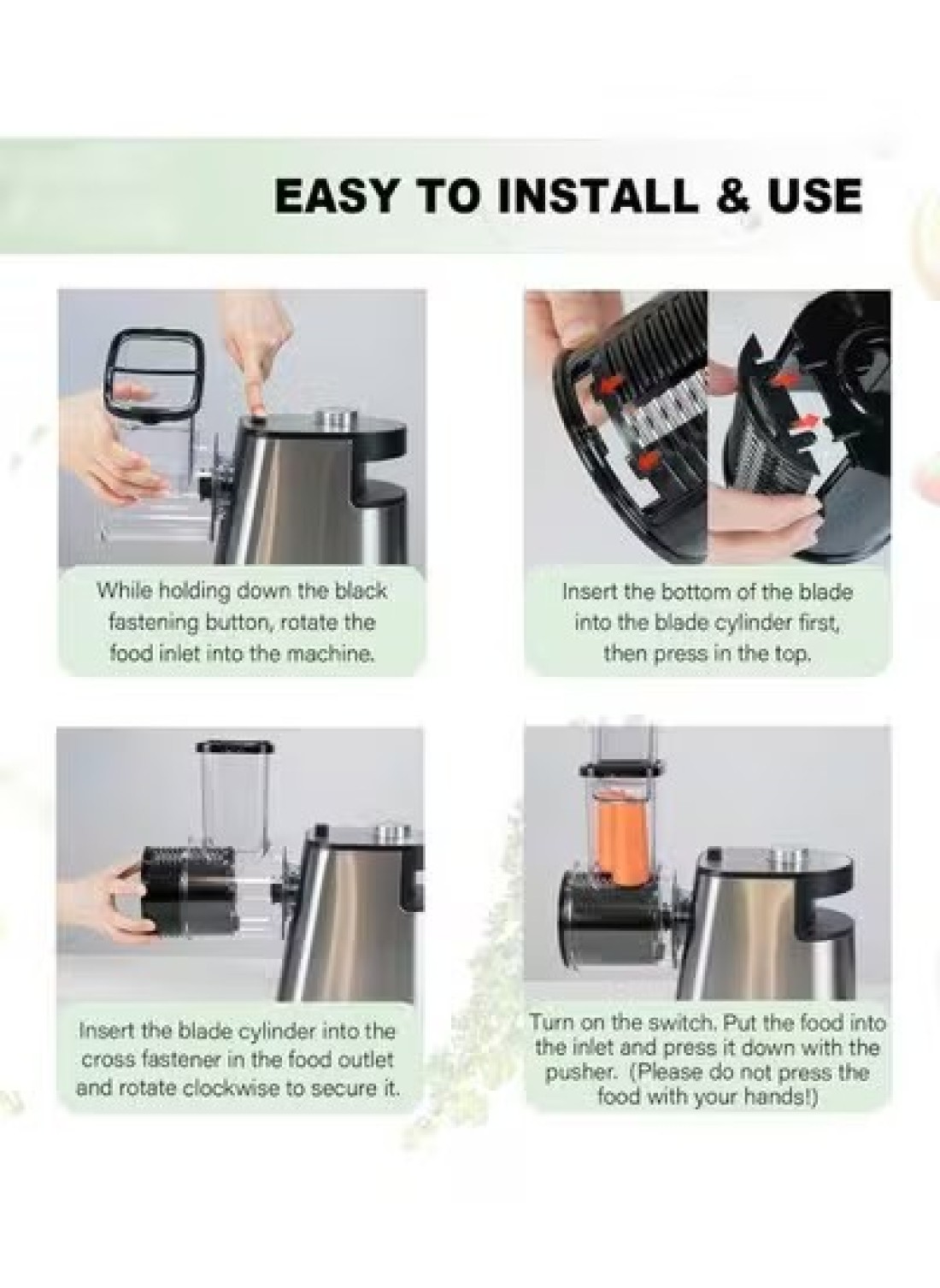 EASY TO INSTALL & USE

While holding down the black fastening button, rotate the food inlet into the machine.

Insert the bottom of the blade into the blade cylinder first, then press in the top.

Insert the blade cylinder into the cross fastener in the food outlet and rotate clockwise to secure it.

Turn on the switch. Put the food into the inlet and press it down with the pusher. (Please do not press the food with your hands!)