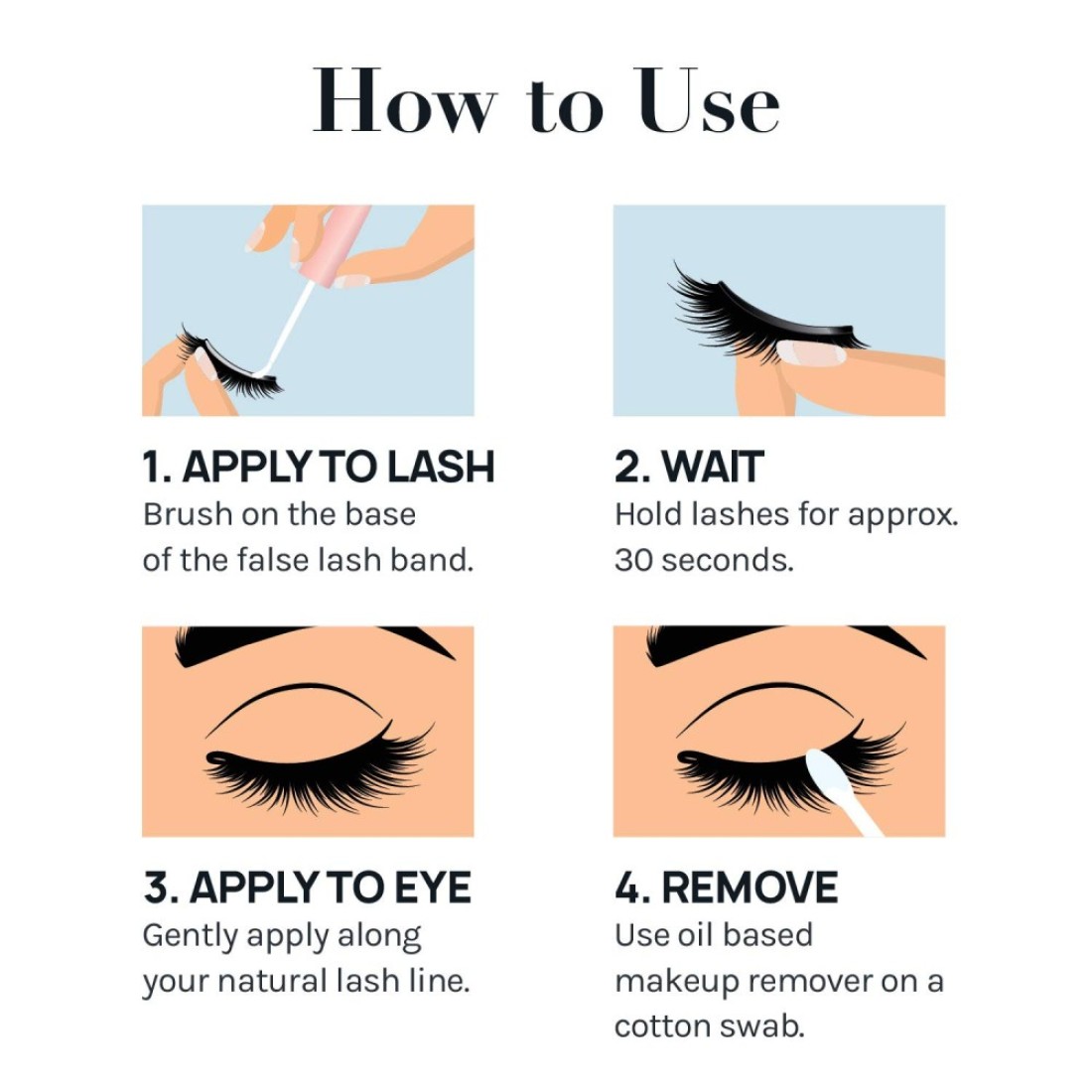 How to Use

1. APPLY TO LASH
Brush on the base of the false lash band.

2. WAIT
Hold lashes for approx. 30 seconds.

3. APPLY TO EYE
Gently apply along your natural lash line.

4. REMOVE
Use oil based makeup remover on a cotton swab.