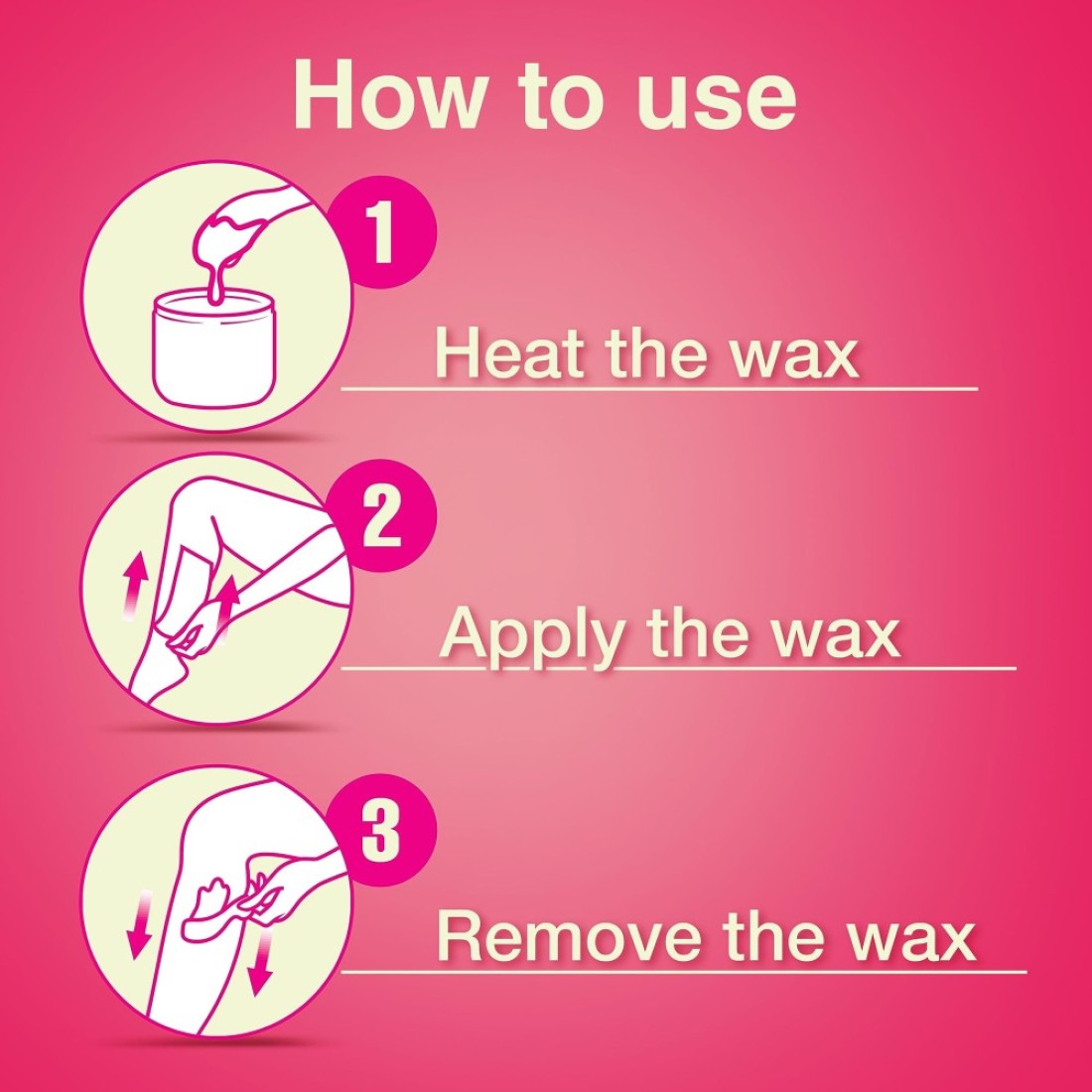 How to use

1

Heat the wax

2

Apply the wax

3

Remove the wax