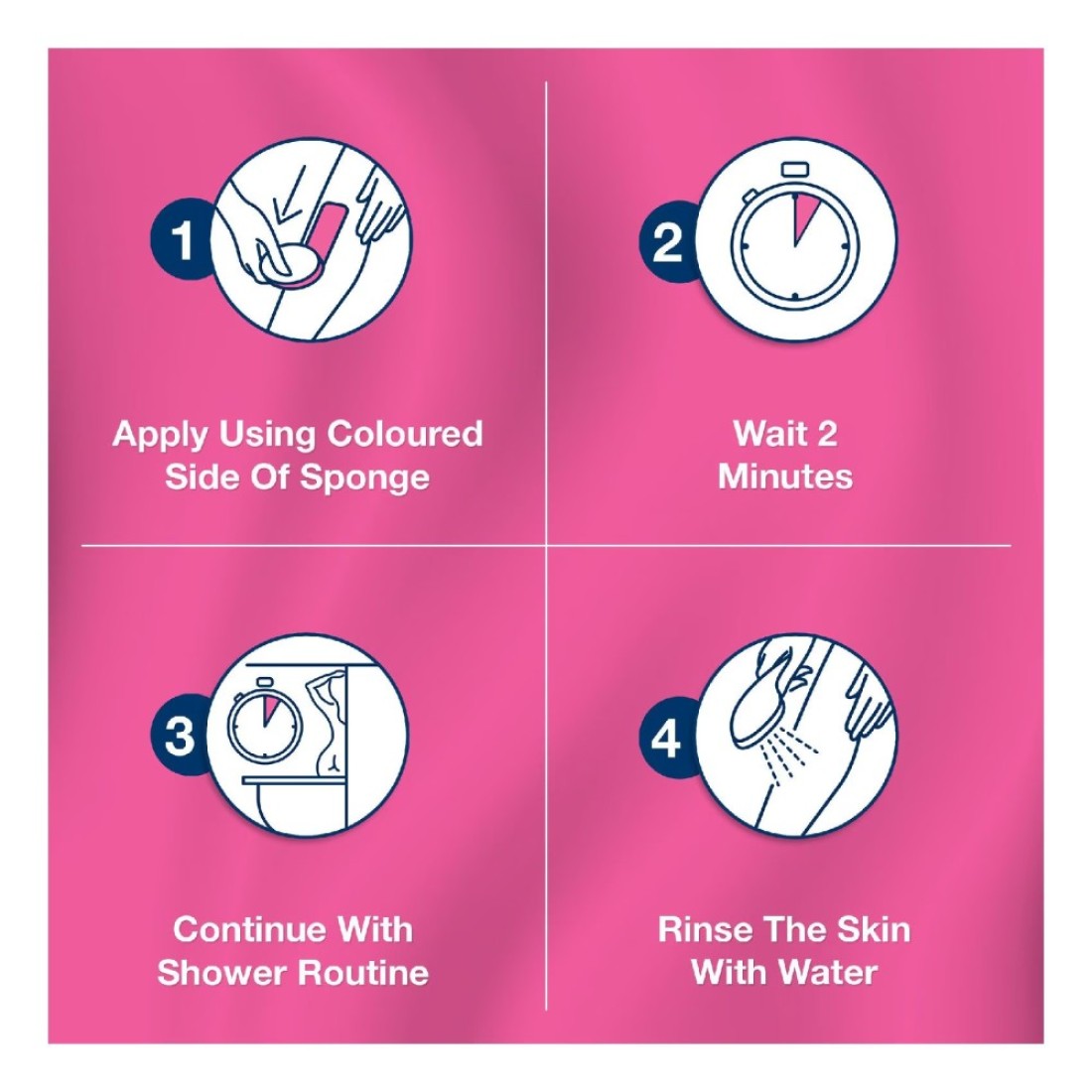 1

Apply Using Coloured Side Of Sponge

2

Wait 2 Minutes

3

Continue With Shower Routine

4

Rinse The Skin With Water