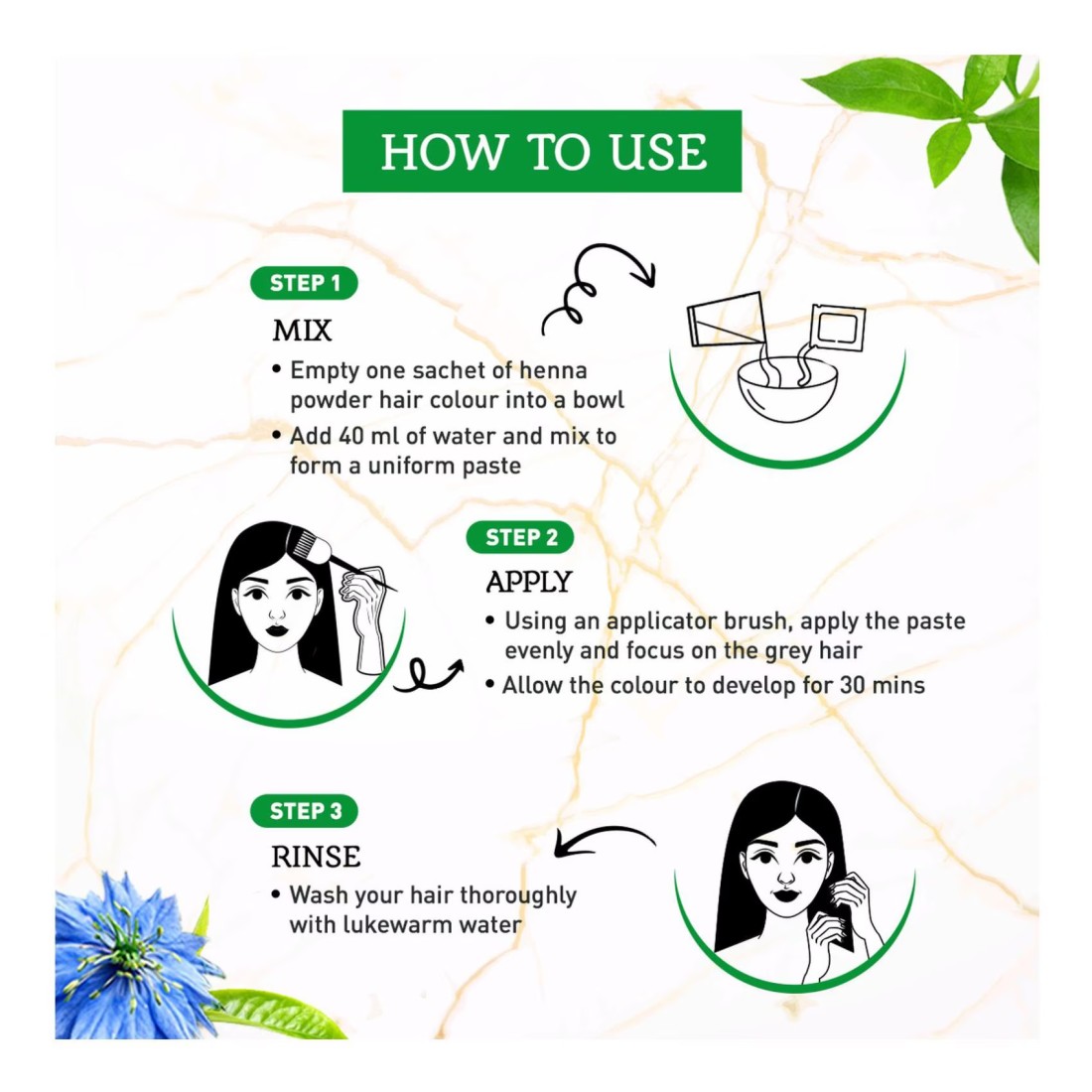 HOW TO USE

STEP 1

MIX

• Empty one sachet of henna powder hair colour into a bowl

• Add 40 ml of water and mix to form a uniform paste

STEP 2

APPLY

• Using an applicator brush, apply the paste evenly and focus on the grey hair

• Allow the colour to develop for 30 mins

STEP 3

RINSE

• Wash your hair thoroughly with lukewarm water