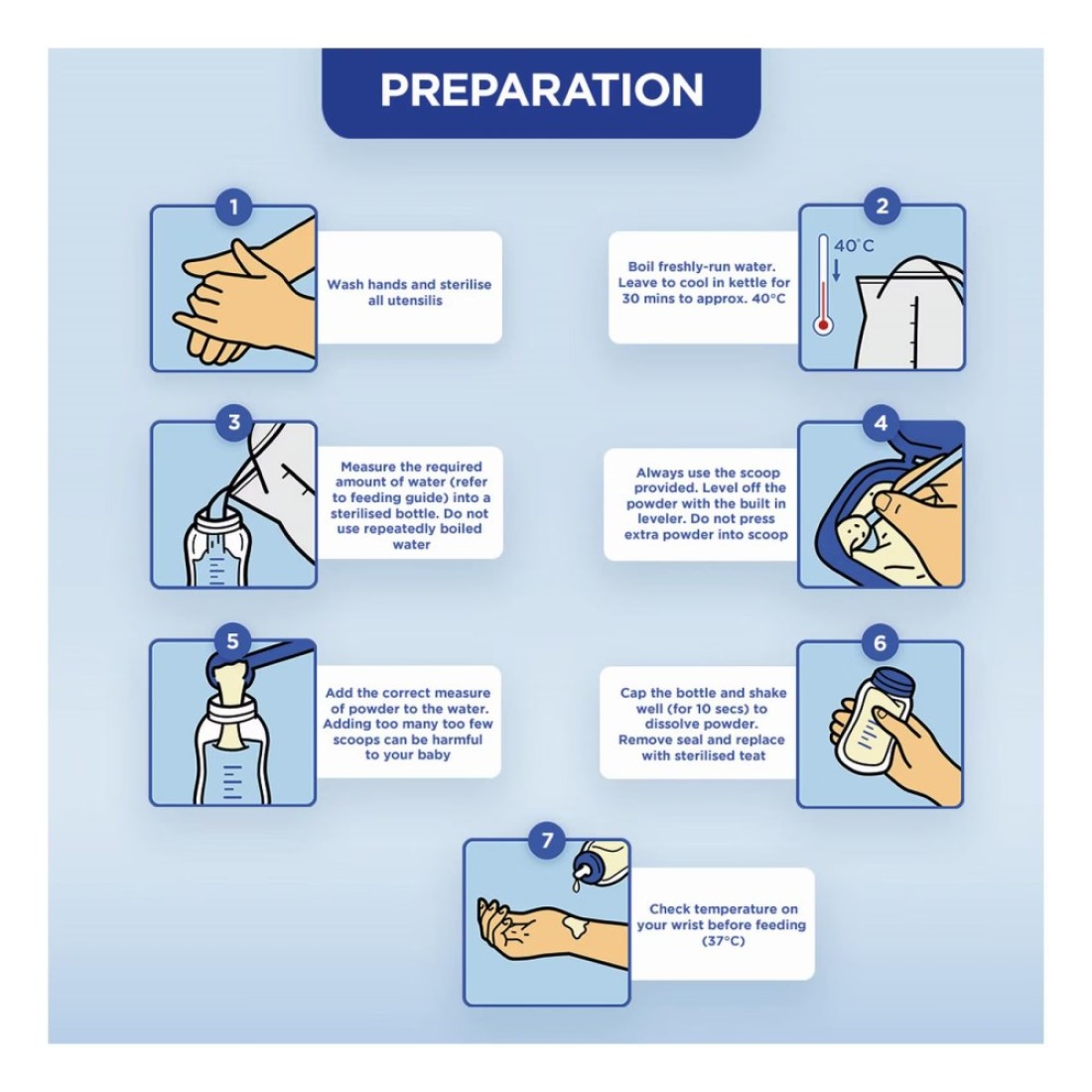 PREPARATION

1

Wash hands and sterilise all utensilis

2

40°C

Boil freshly-run water. Leave to cool in kettle for 30 mins to approx. 40°C

3

Measure the required amount of water (refer to feeding guide) into a sterilised bottle. Do not use repeatedly boiled water

4

Always use the scoop provided. Level off the powder with the built in leveler. Do not press extra powder into scoop

5

Add the correct measure of powder to the water. Adding too many too few scoops can be harmful to your baby

6

Cap the bottle and shake well (for 10 secs) to dissolve powder. Remove seal and replace with sterilised teat

7

Check temperature on your wrist before feeding (37°C)