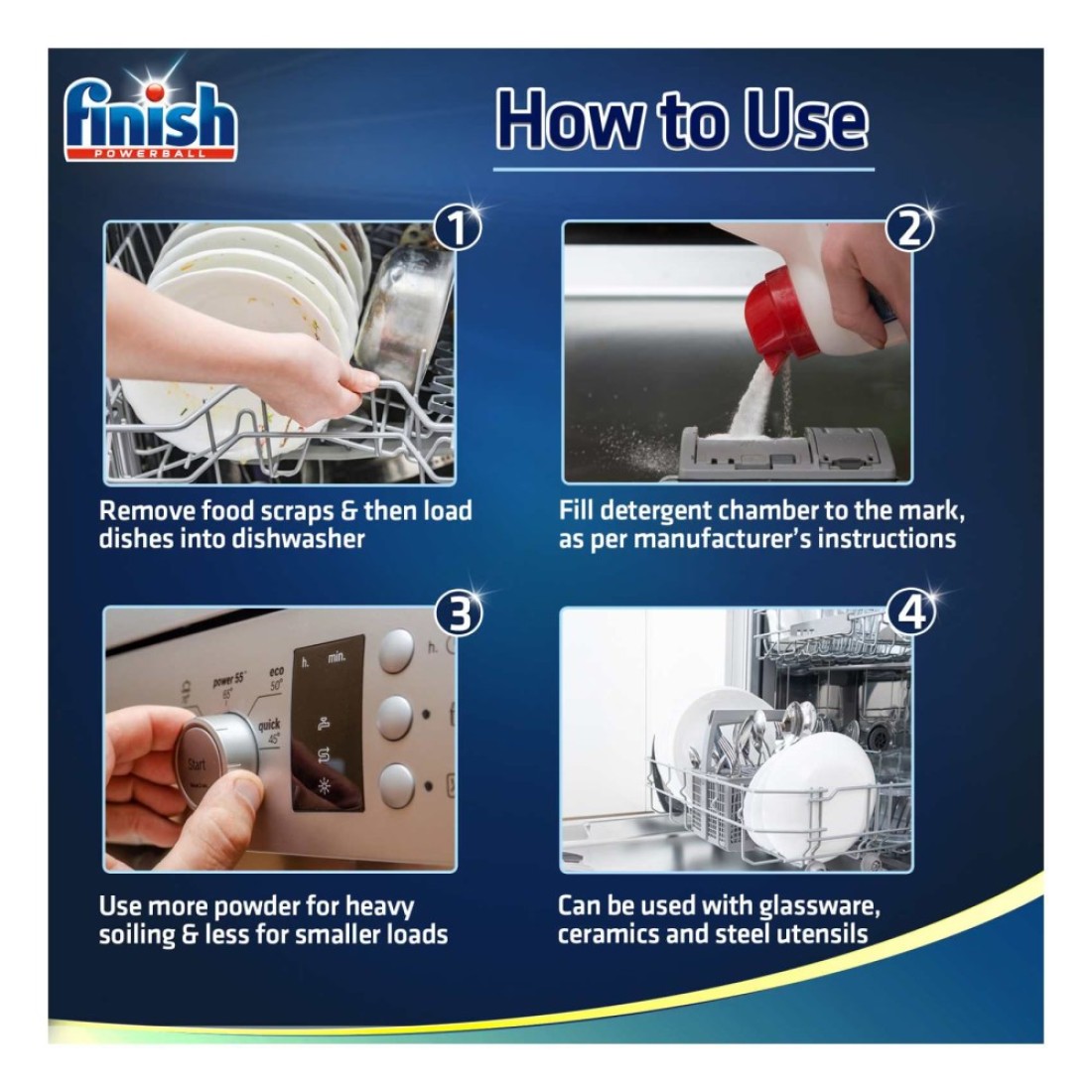 finish
POWERBALL

How to Use

1

Remove food scraps & then load dishes into dishwasher

2

Fill detergent chamber to the mark, as per manufacturer's instructions

3

power 55° 65°
eco 50°
quick 45°
Start
h. min.
h.

Use more powder for heavy soiling & less for smaller loads

4

Can be used with glassware, ceramics and steel utensils