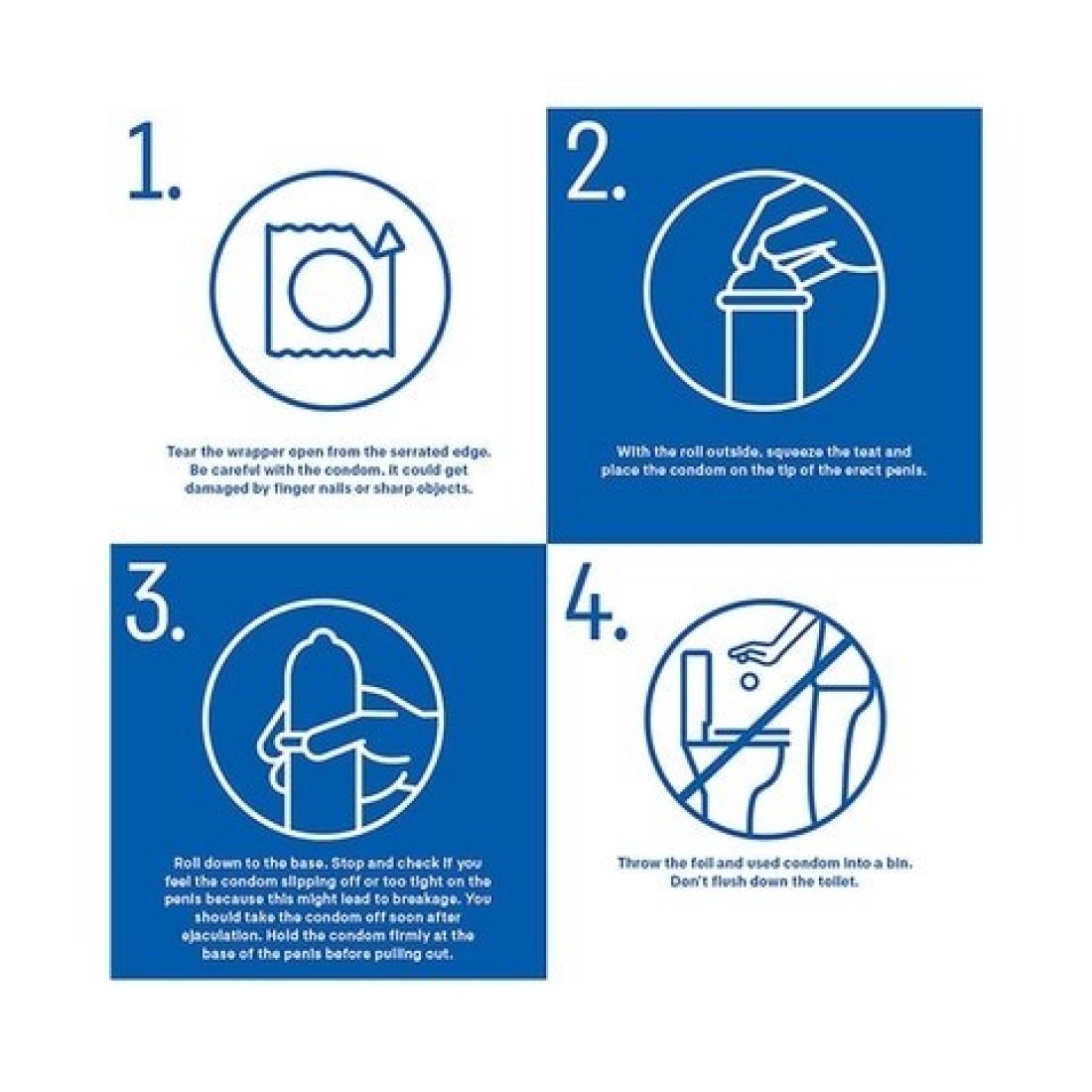 1.

Tear the wrapper open from the serrated edge. Be careful with the condom, it could get damaged by finger nails or sharp objects.

2.

With the roll outside, squeeze the teat and place the condom on the tip of the erect penis.

3.

Roll down to the base. Stop and check if you feel the condom slipping off or too tight on the penis because this might lead to breakage. You should take the condom off soon after ejaculation. Hold the condom firmly at the base of the penis before pulling out.

4.

Throw the foil and used condom into a bin. Don't flush down the toilet.